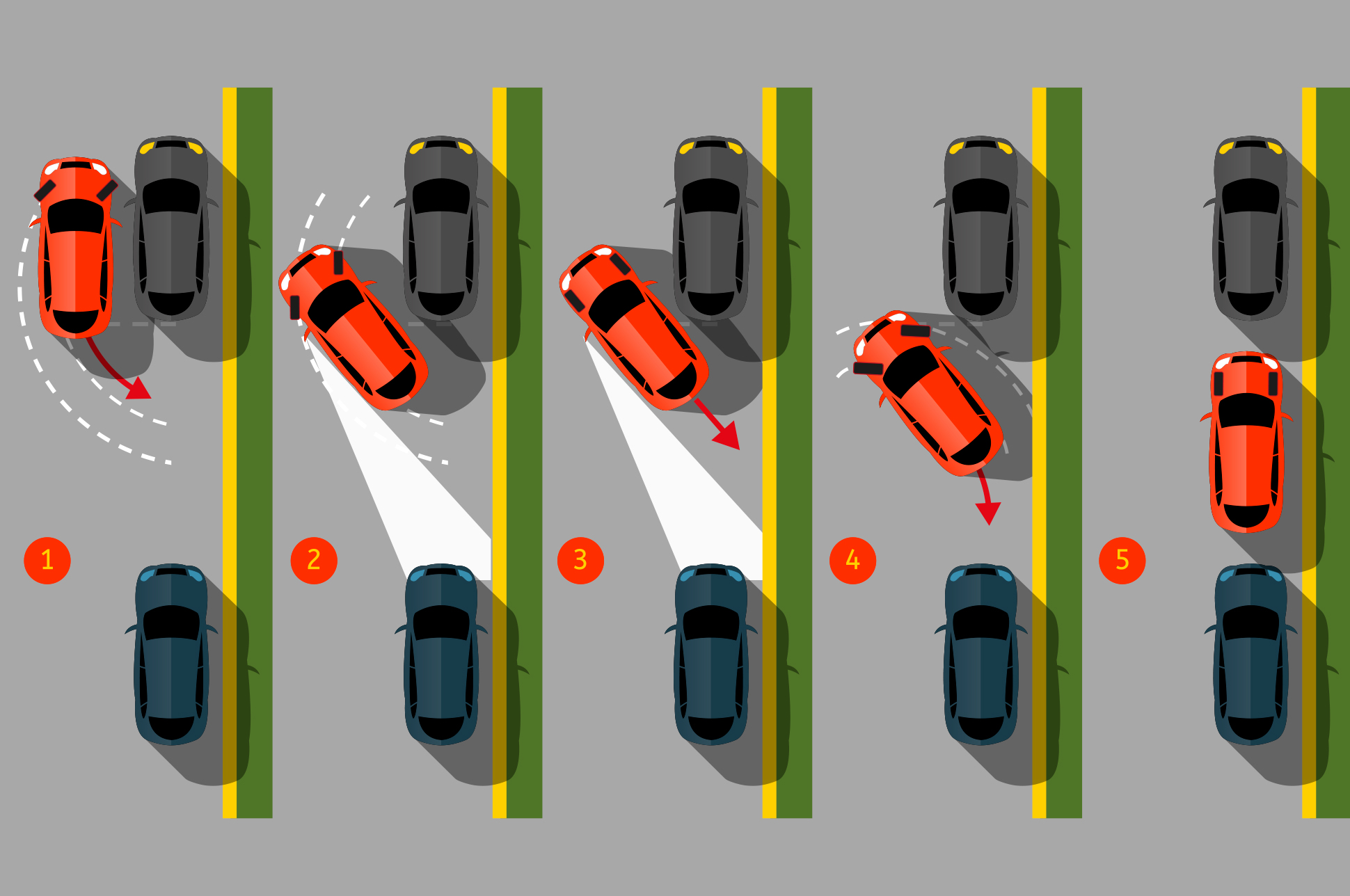 1

2

3

4

5