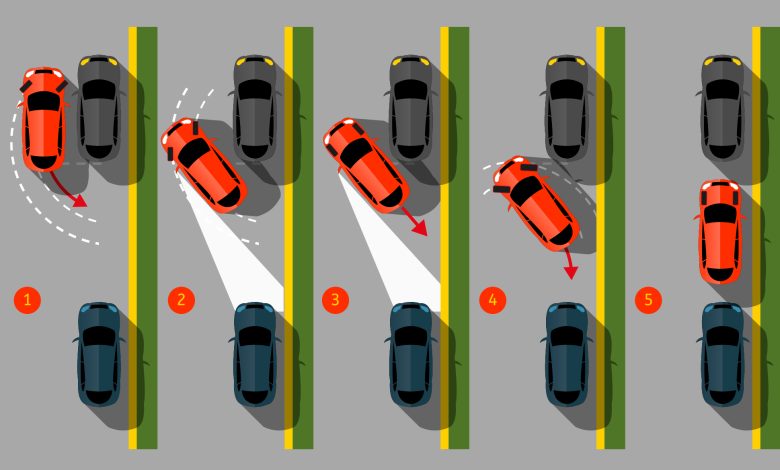 1
2
3
4
5